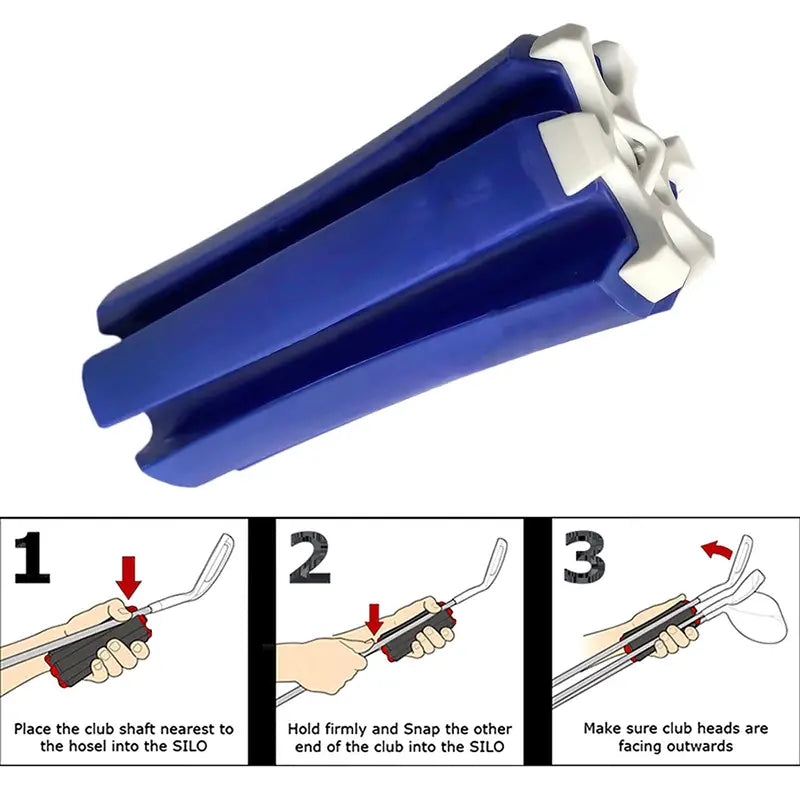 1

Place the club shaft nearest to the hosel into the SILO

2

Hold firmly and Snap the other end of the club into the SILO

3

Make sure club heads are facing outwards